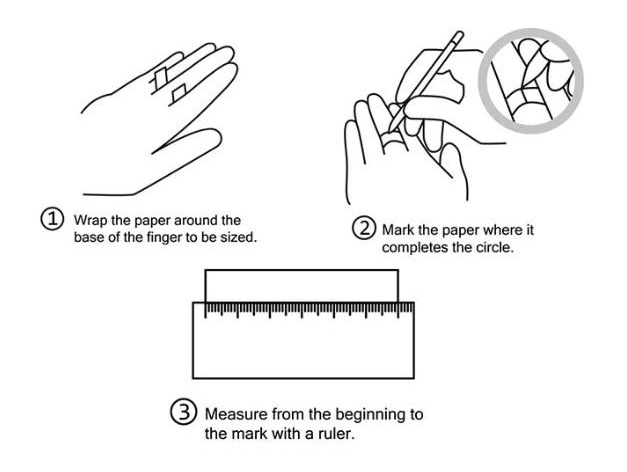 ① Wrap the paper around the base of the finger to be sized.

② Mark the paper where it completes the circle.

③ Measure from the beginning to the mark with a ruler.